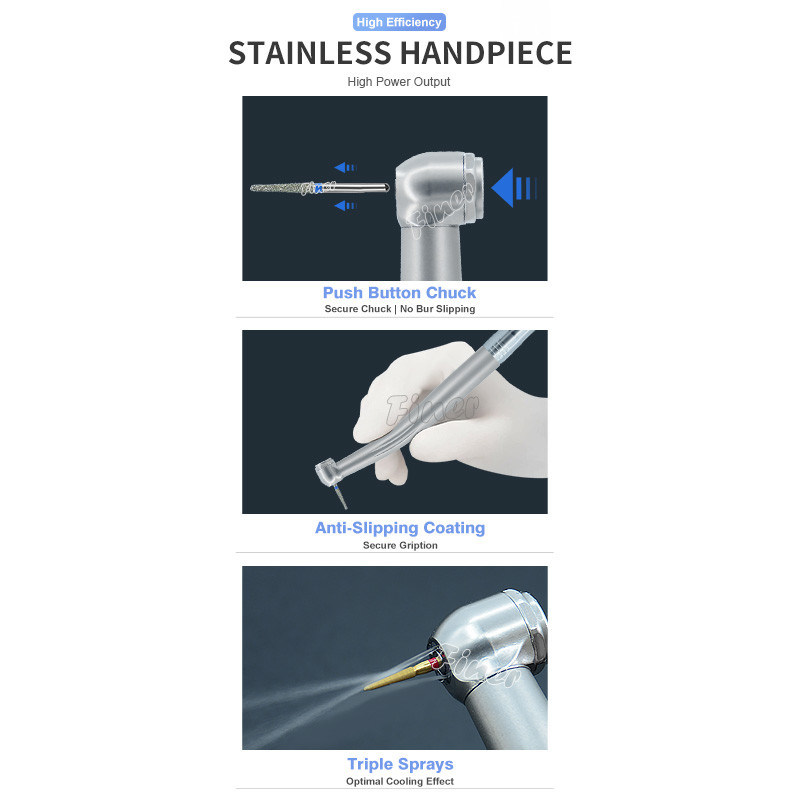 High Efficiency

STAINLESS HANDPIECE

High Power Output

Finer

Push Button Chuck

Secure Chuck | No Bur Slipping

Finer

Anti-Slipping Coating

Secure Gription

Finer

Triple Sprays

Optimal Cooling Effect