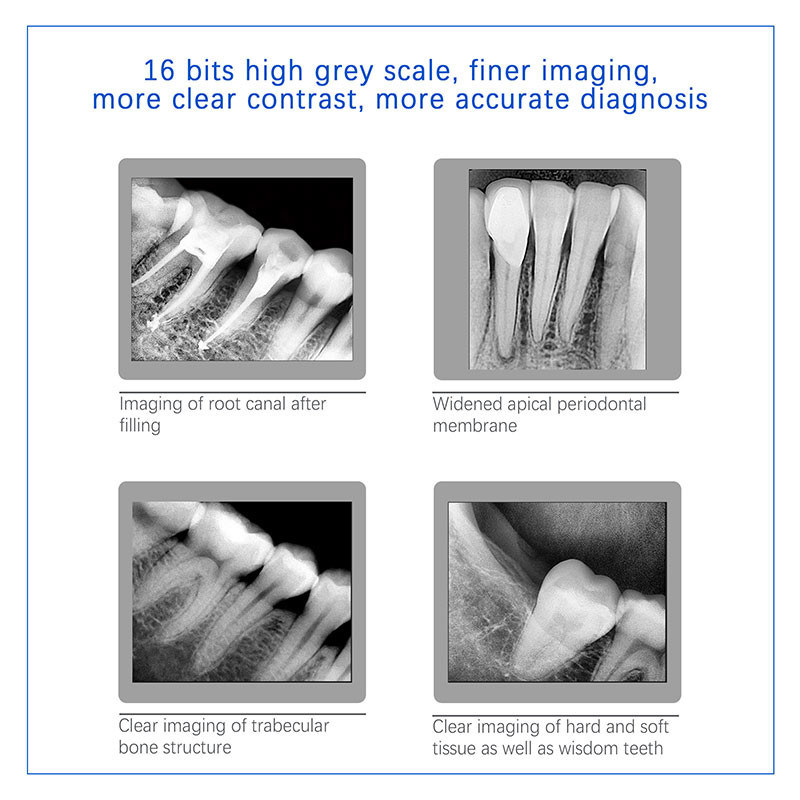 16 bits high grey scale, finer imaging, more clear contrast, more accurate diagnosis

Imaging of root canal after filling

Widened apical periodontal membrane

Clear imaging of trabecular bone structure

Clear imaging of hard and soft tissue as well as wisdom teeth